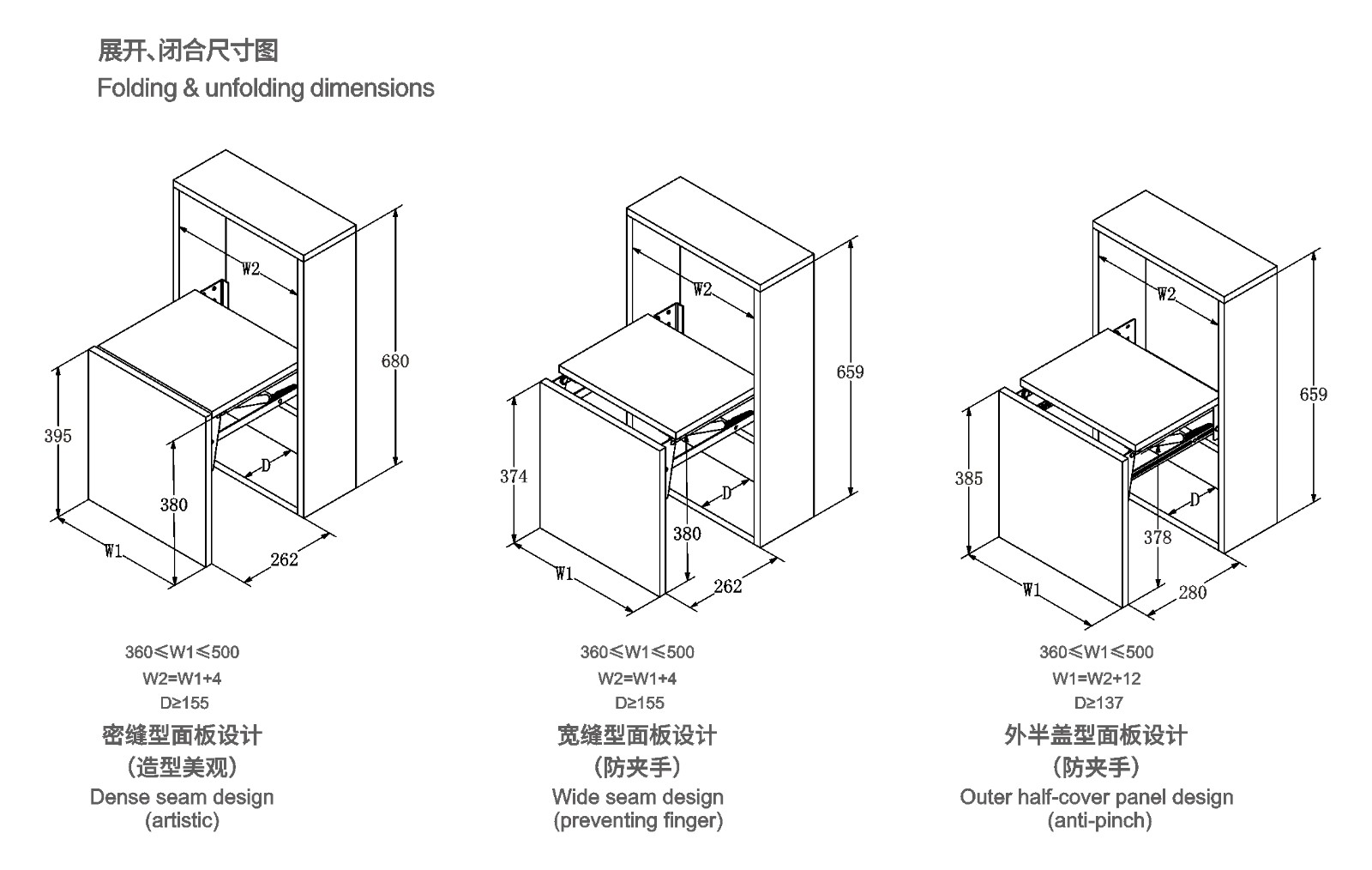 展开、闭合尺寸图
Folding & unfolding dimensions

W2
680
395
380
D
W1
262

360≤W1≤500
W2=W1+4
D≥155
密缝型面板设计
（造型美观）
Dense seam design
(artistic)

W2
659
374
380
D
W1
262

360≤W1≤500
W2=W1+4
D≥155
宽缝型面板设计
（防夹手）
Wide seam design
(preventing finger)

W2
659
385
378
D
W1
280

360≤W1≤500
W1=W2+12
D≥137
外半盖型面板设计
（防夹手）
Outer half-cover panel design
(anti-pinch)